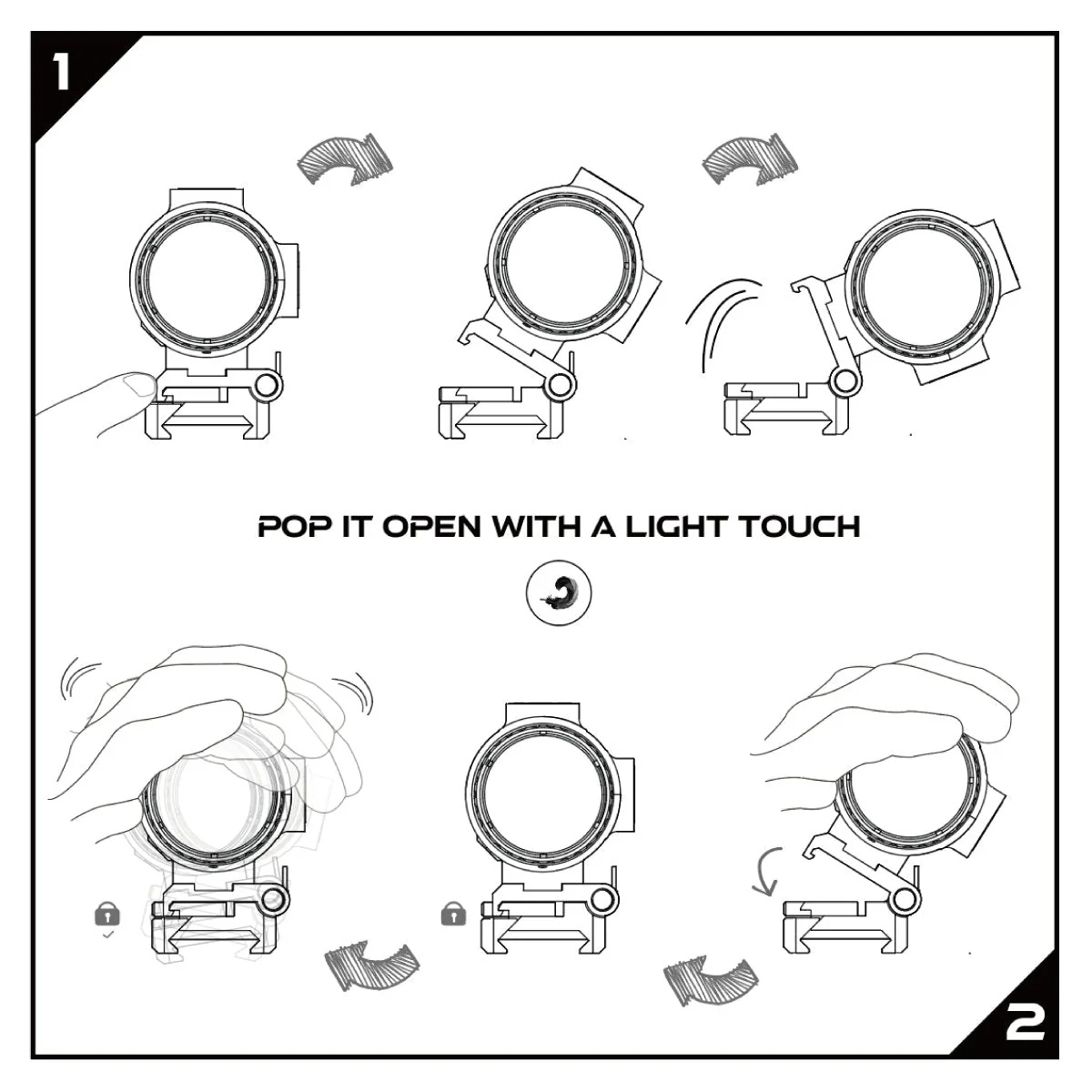 1

POP IT OPEN WITH A LIGHT TOUCH

2